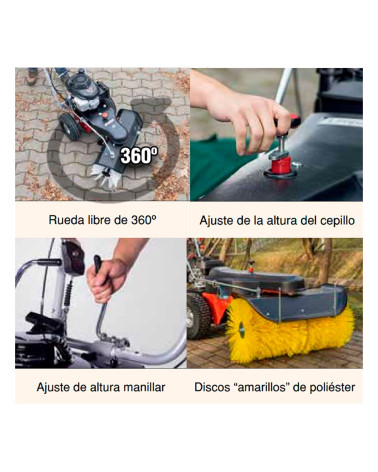 360º

Rueda libre de 360º

Ajuste de la altura del cepillo

Ajuste de altura manillar

Discos “amarillos” de poliéster