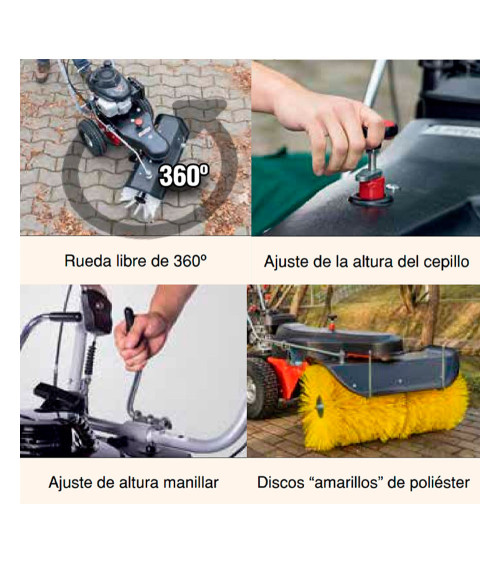 360º

Rueda libre de 360º

Ajuste de la altura del cepillo

Ajuste de altura manillar

Discos “amarillos” de poliéster