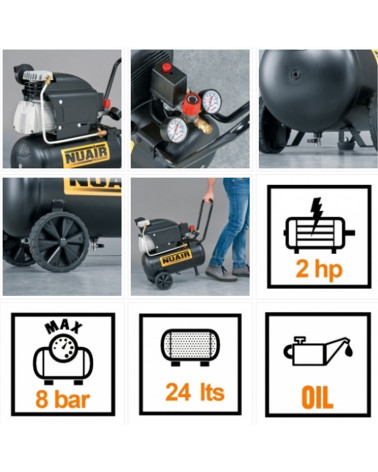 NUAIR

NUAIR

NUAIR

2 hp

MAX

8 bar

24 lts

OIL